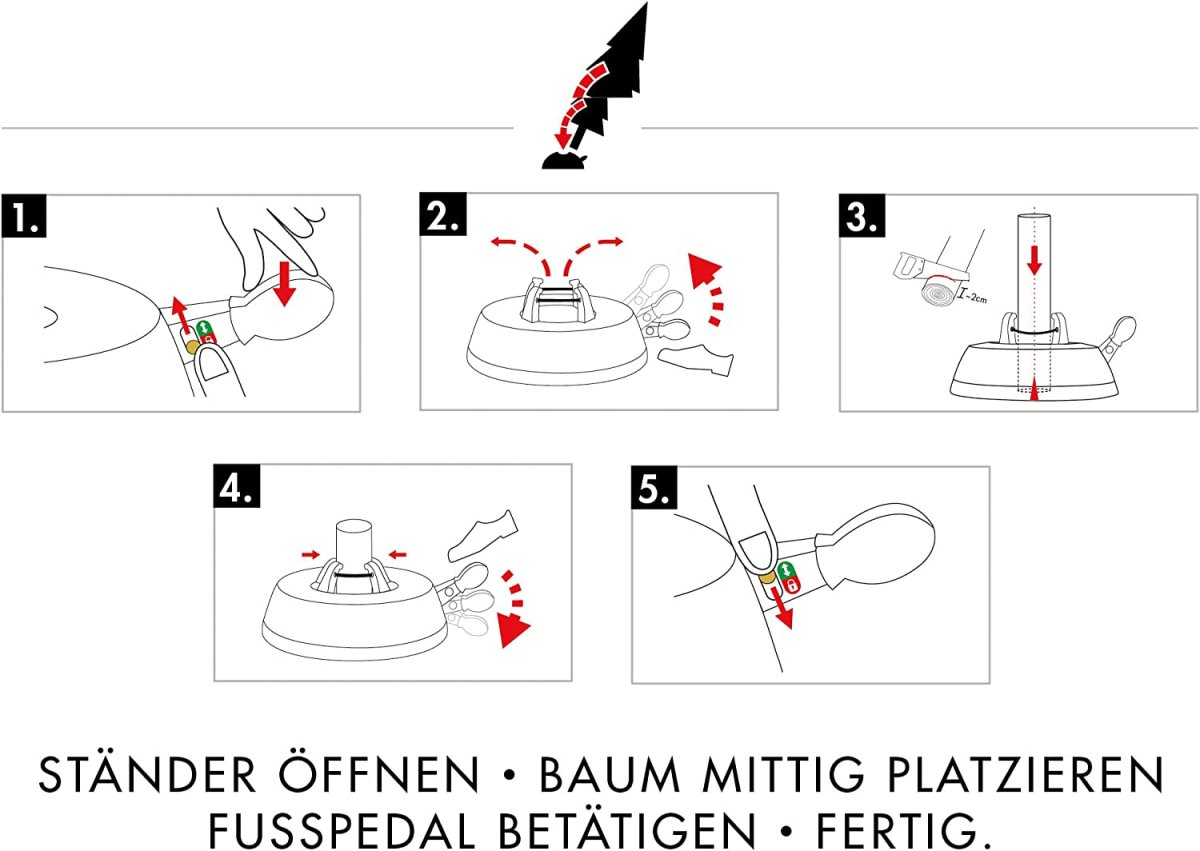 1.

2.

3.

~2cm

4.

5.

STÄNDER ÖFFNEN • BAUM MITTIG PLATZIEREN
FUSSPEDAL BETÄTIGEN • FERTIG.