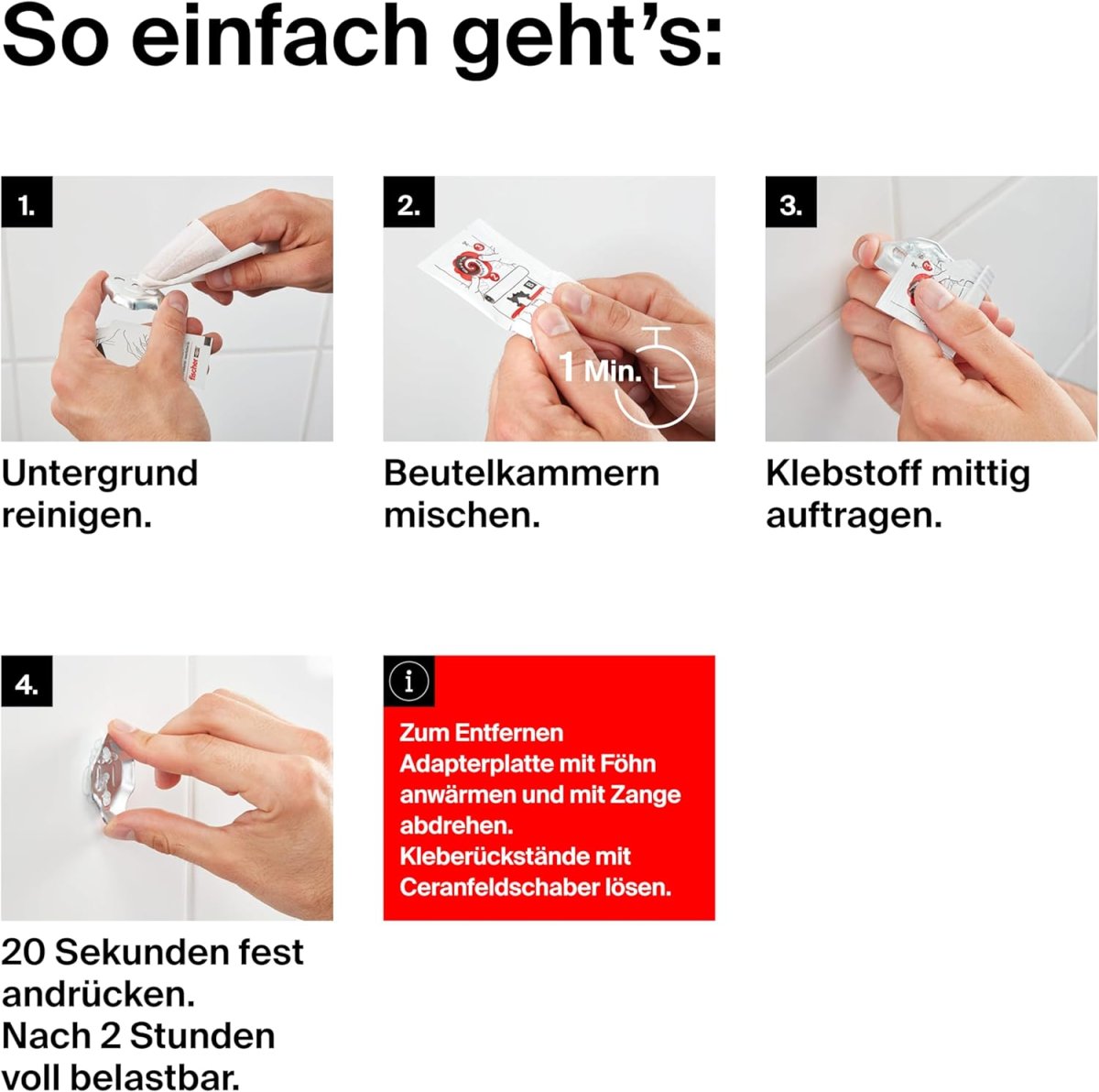 So einfach geht's:

1.

fischer

Untergrund reinigen.

2.

1 Min.

Beutelkammern mischen.

3.

Klebstoff mittig auftragen.

4.

20 Sekunden fest andrücken. Nach 2 Stunden voll belastbar.

i

Zum Entfernen Adapterplatte mit Föhn anwärmen und mit Zange abdrehen. Kleberückstände mit Ceranfeldschaber lösen.