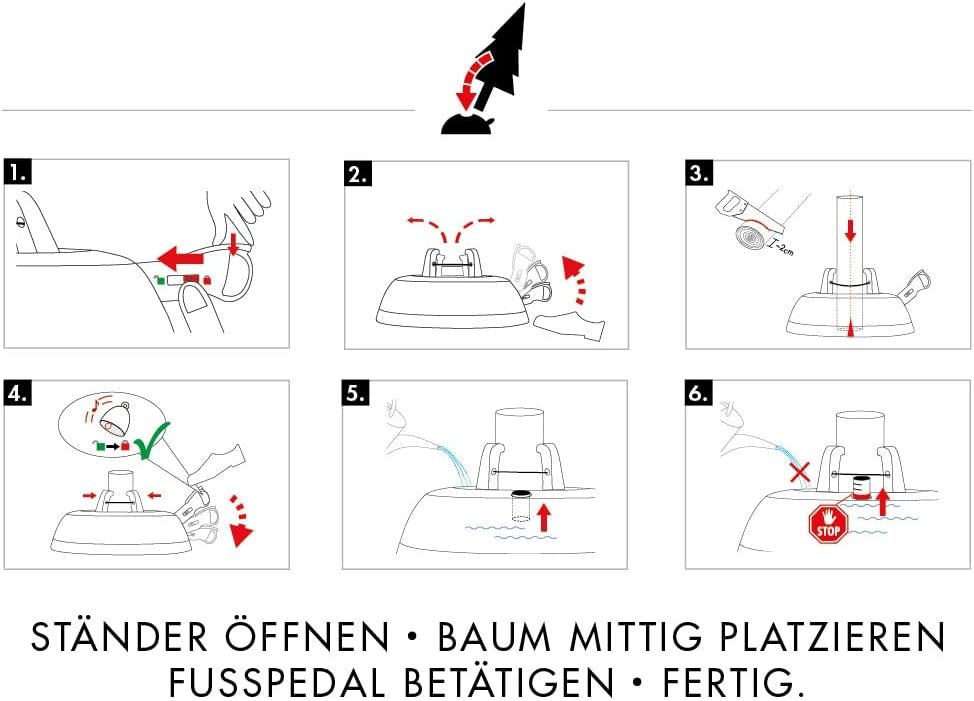 1.

2.

3.

~2cm

4.

5.

6.

STOP

STÄNDER ÖFFNEN • BAUM MITTIG PLATZIEREN
FUSSPEDAL BETÄTIGEN • FERTIG.