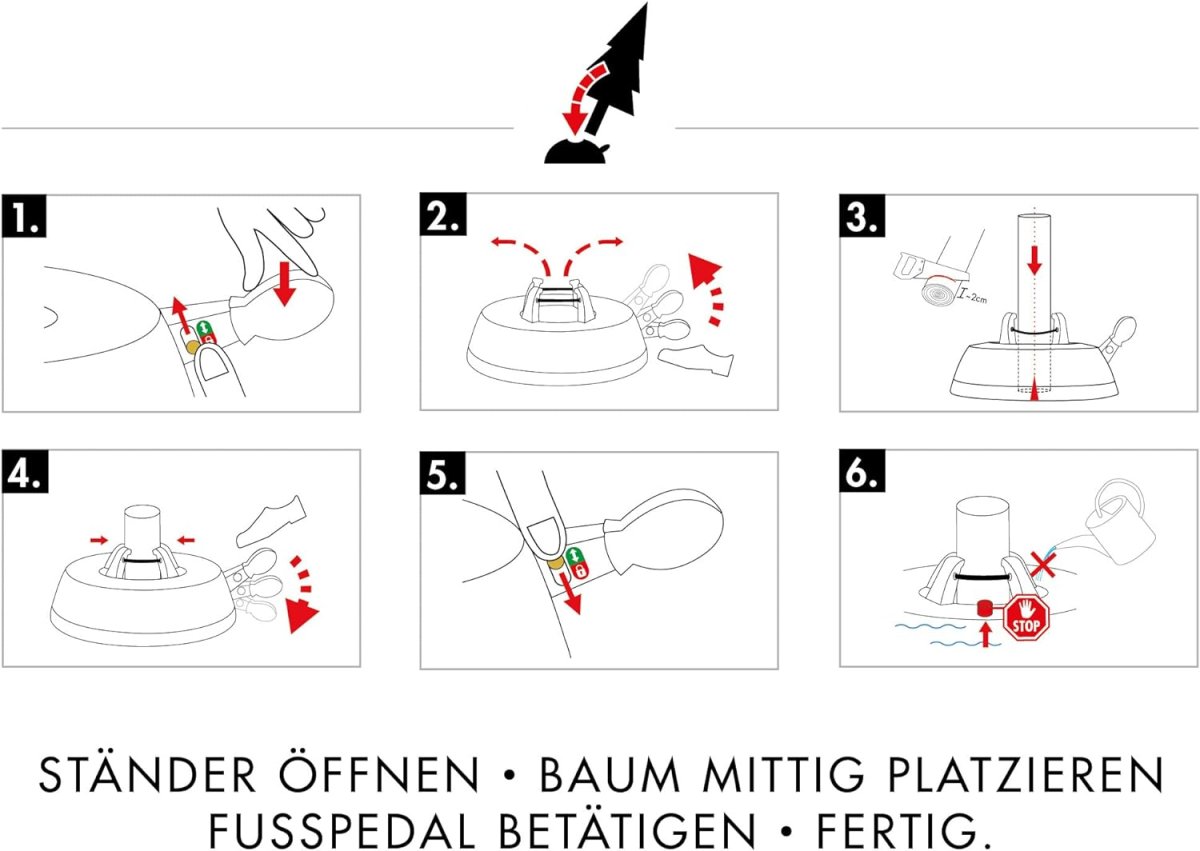 1.

2.

3.

~2cm

4.

5.

6.

STOP

STÄNDER ÖFFNEN • BAUM MITTIG PLATZIEREN
FUSSPEDAL BETÄTIGEN • FERTIG.