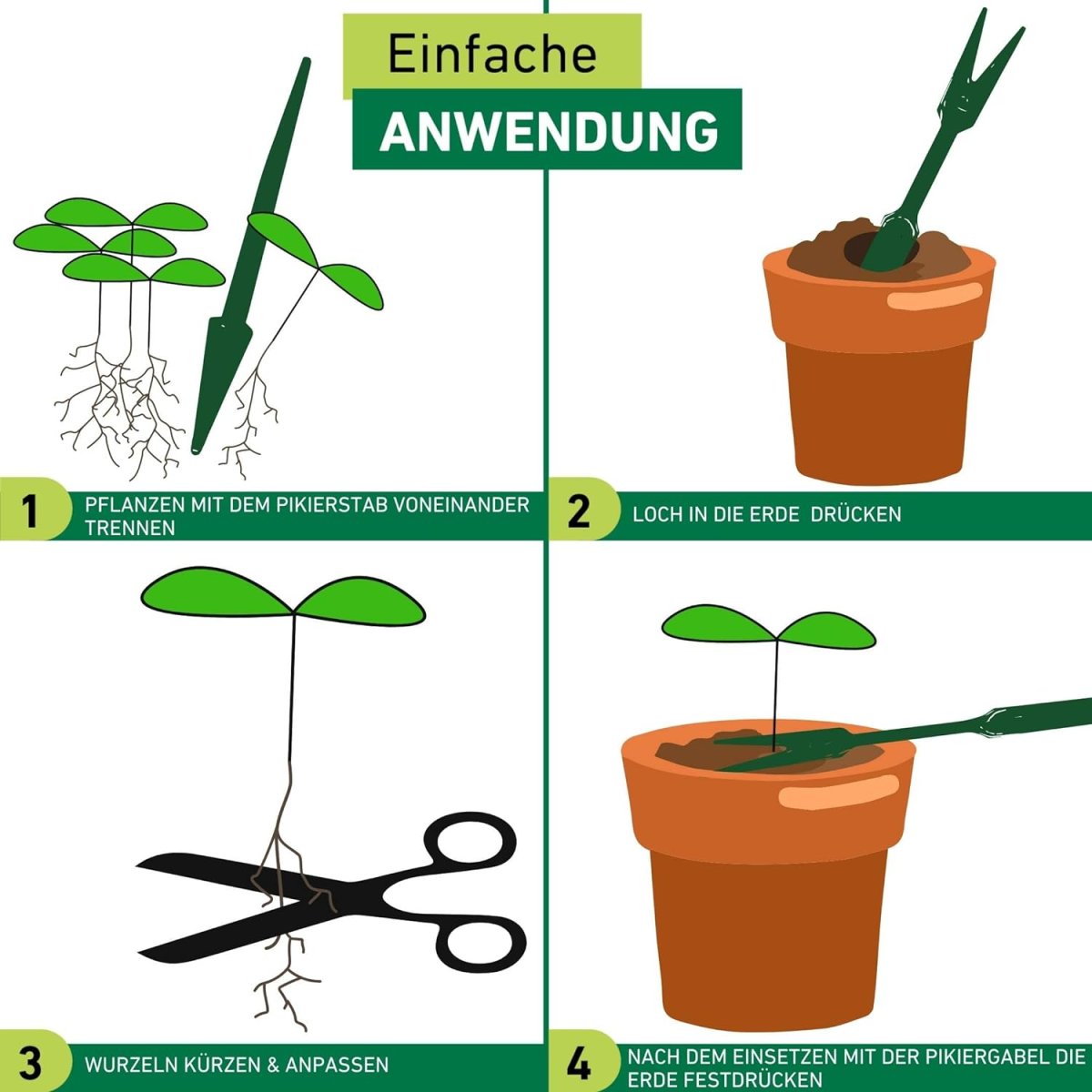 Einfache
ANWENDUNG

1 PFLANZEN MIT DEM PIKIERSTAB VONEINANDER TRENNEN

2 LOCH IN DIE ERDE DRÜCKEN

3 WURZELN KÜRZEN & ANPASSEN

4 NACH DEM EINSETZEN MIT DER PIKIERGABEL DIE ERDE FESTDRÜCKEN