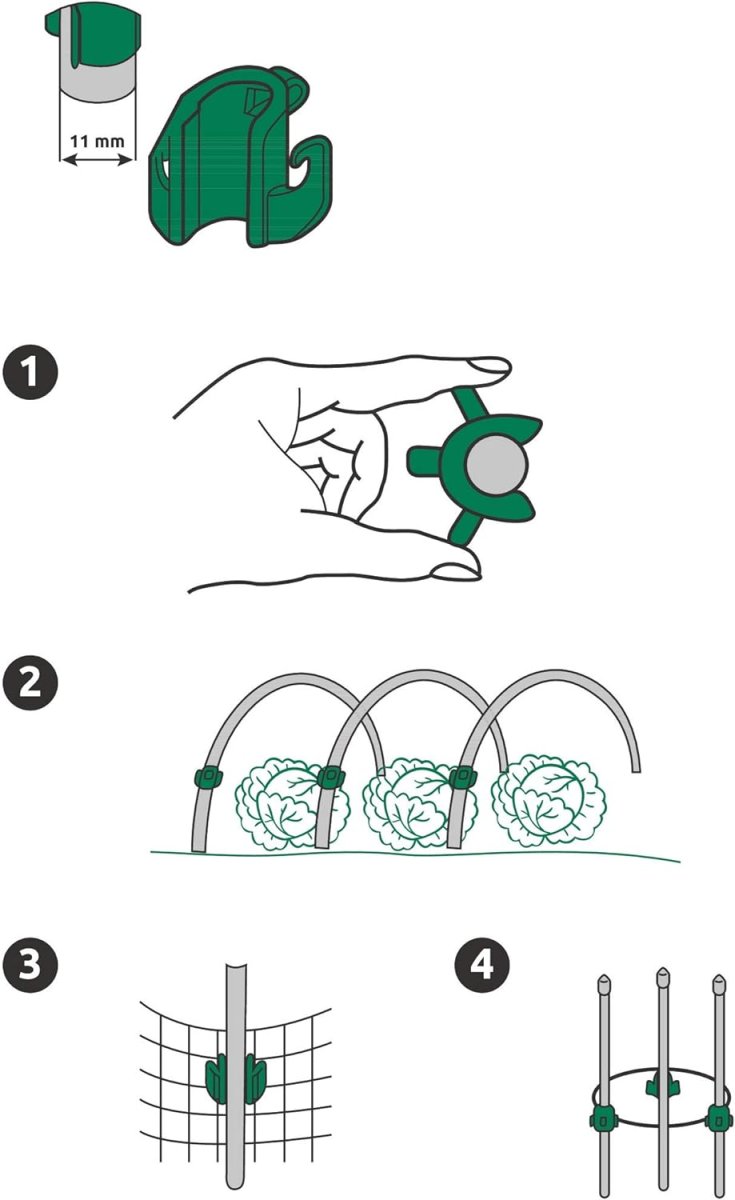 11 mm

1

2

3

4