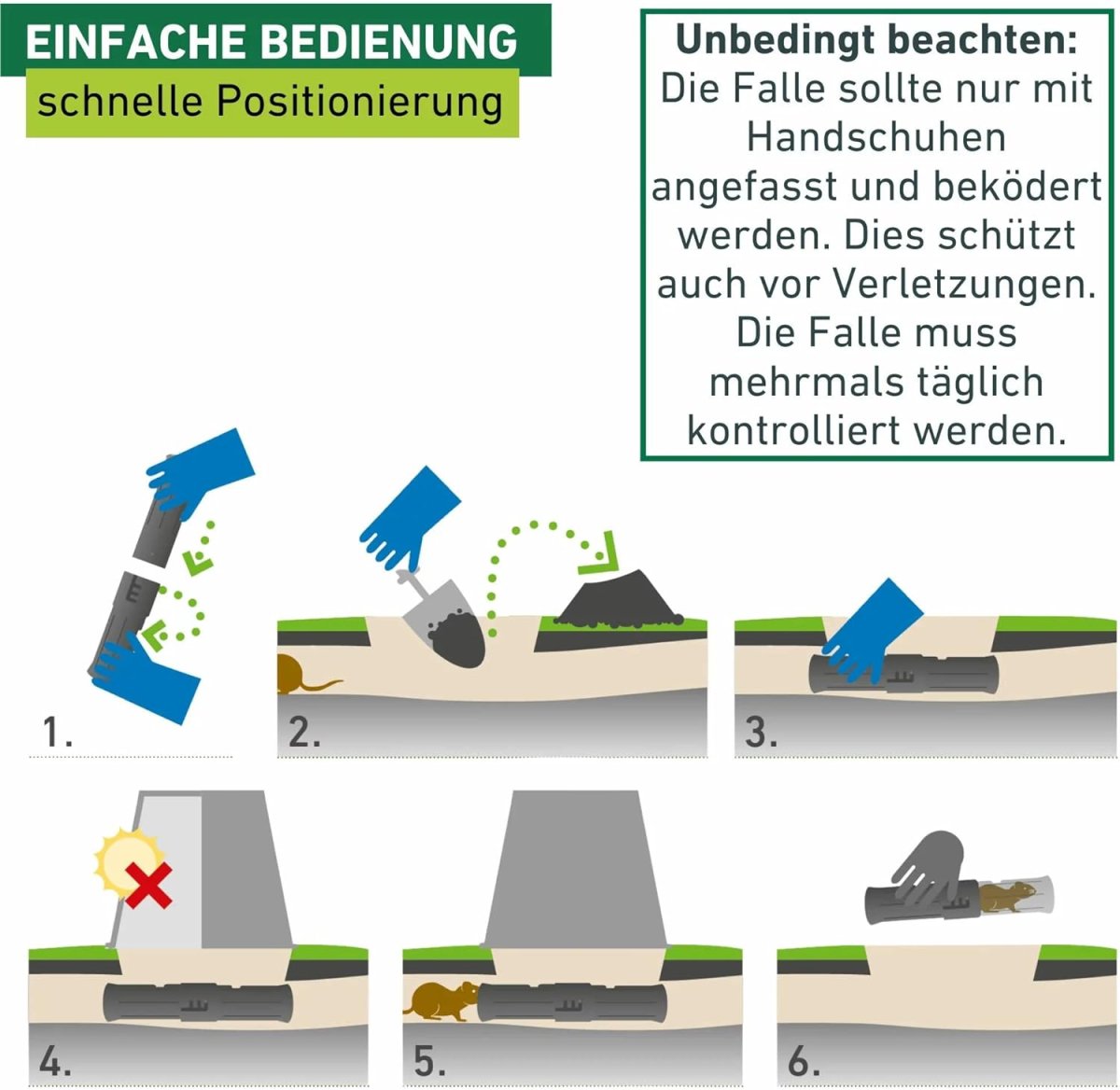 EINFACHE BEDIENUNG
schnelle Positionierung

Unbedingt beachten:
Die Falle sollte nur mit Handschuhen angefasst und beködert werden. Dies schützt auch vor Verletzungen. Die Falle muss mehrmals täglich kontrolliert werden.

1.

2.

3.

4.

5.

6.