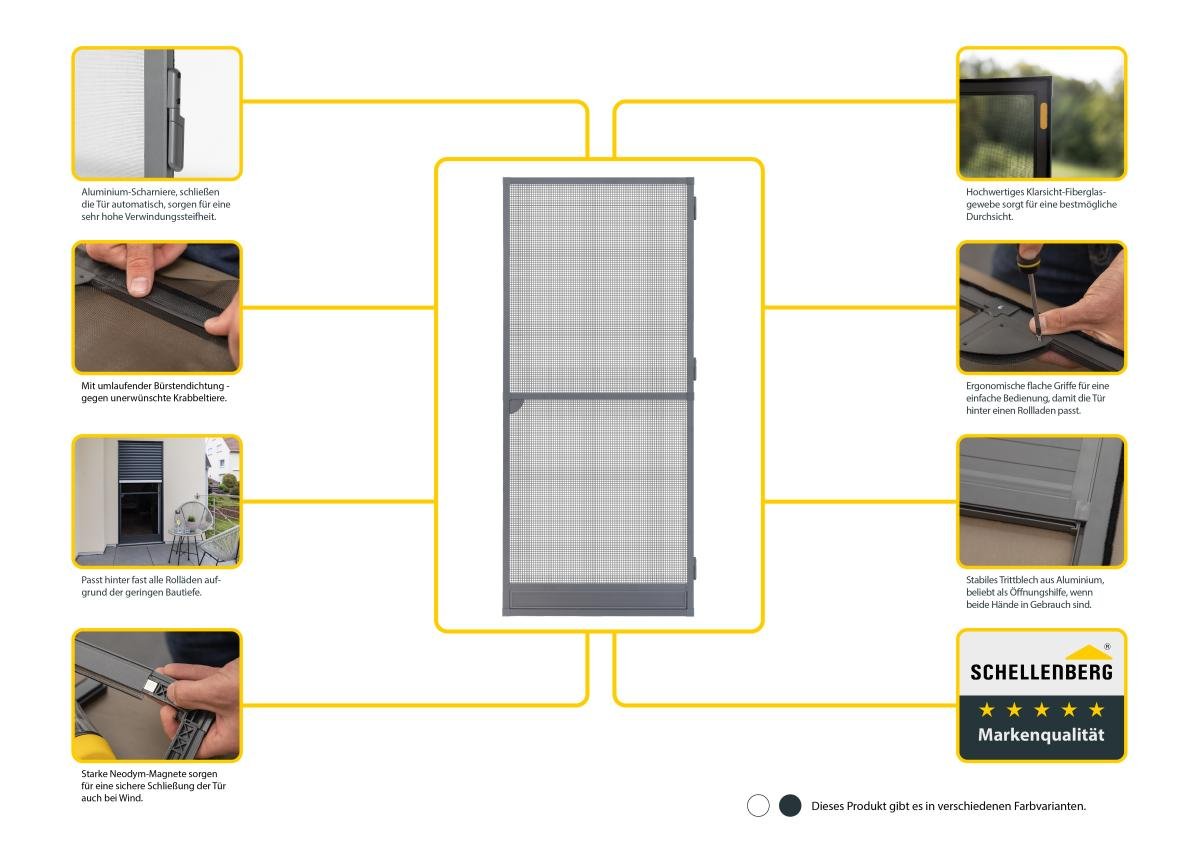 Aluminium-Scharniere, schließen die Tür automatisch, sorgen für eine sehr hohe Verwindungssteifheit.

Mit umlaufender Bürstendichtung - gegen unerwünschte Krabbeltiere.

Passt hinter fast alle Rolläden aufgrund der geringen Bautiefe.

Starke Neodym-Magnete sorgen für eine sichere Schließung der Tür auch bei Wind.

Hochwertiges Klarsicht-Fiberglasgewebe sorgt für eine bestmögliche Durchsicht.

Ergonomische flache Griffe für eine einfache Bedienung, damit die Tür hinter einen Rollladen passt.

Stabiles Trittblech aus Aluminium, beliebt als Öffnungshilfe, wenn beide Hände in Gebrauch sind.

®
SCHELLENBERG
★ ★ ★ ★ ★
Markenqualität

Dieses Produkt gibt es in verschiedenen Farbvarianten.