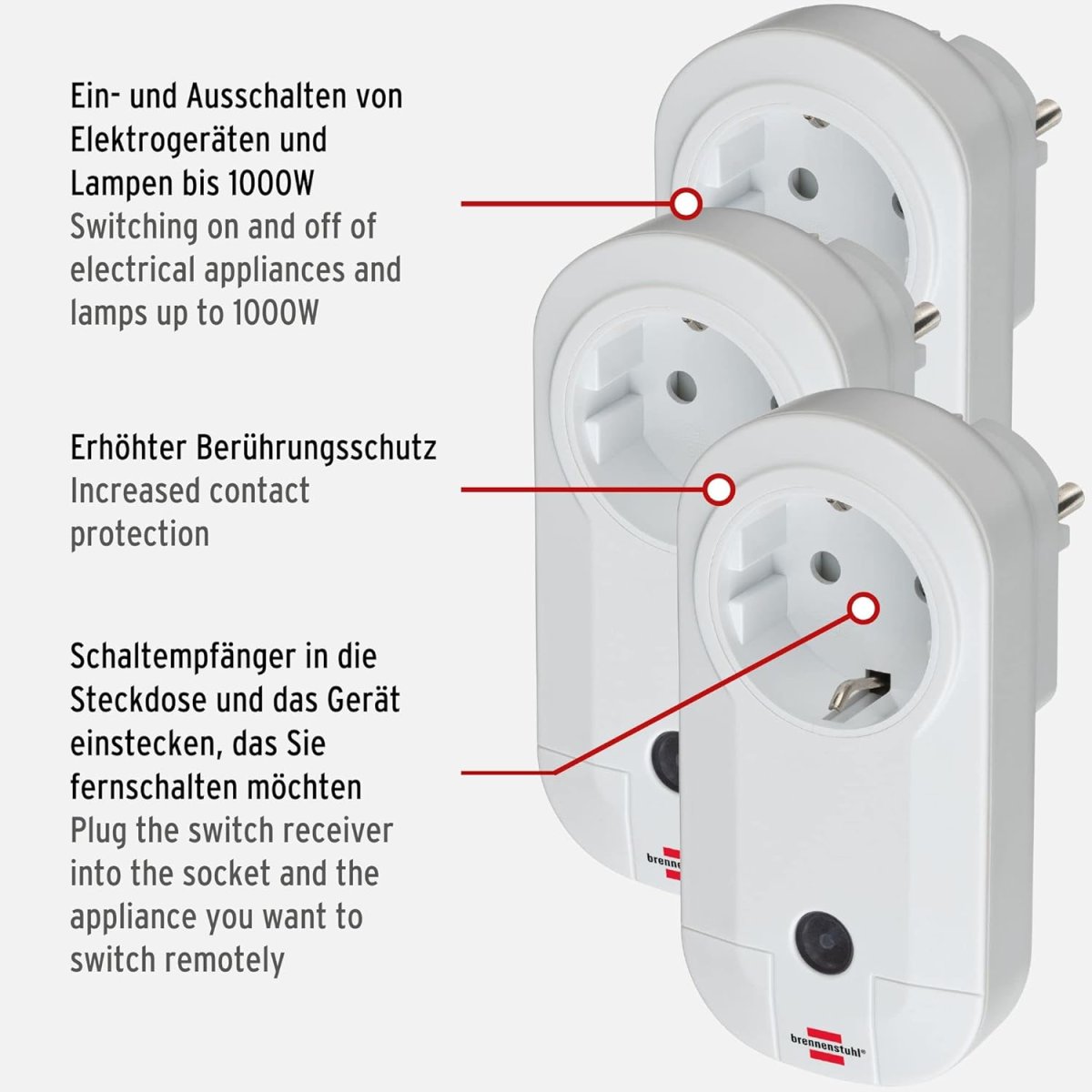 Ein- und Ausschalten von Elektrogeräten und Lampen bis 1000W
Switching on and off of electrical appliances and lamps up to 1000W

Erhöhter Berührungsschutz
Increased contact protection

Schaltempfänger in die Steckdose und das Gerät einstecken, das Sie fernschalten möchten
Plug the switch receiver into the socket and the appliance you want to switch remotely

brennenstuhl

brennenstuhl®